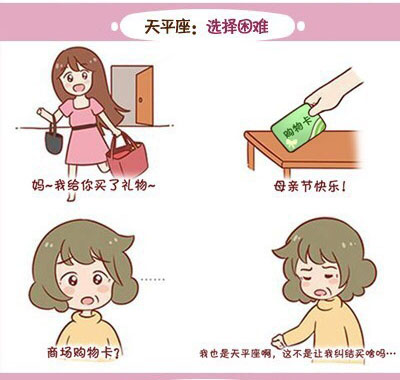 天平座：选择困难

妈~我给你买了礼物~

购物卡

母亲节快乐！

......

商场购物卡？

我也是天平座啊，这不是让我纠结买啥吗...