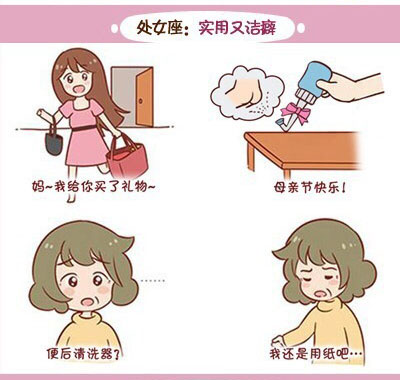 处女座：实用又洁癖

妈~我给你买了礼物~

母亲节快乐！

……

便后清洗器？

我还是用纸吧…